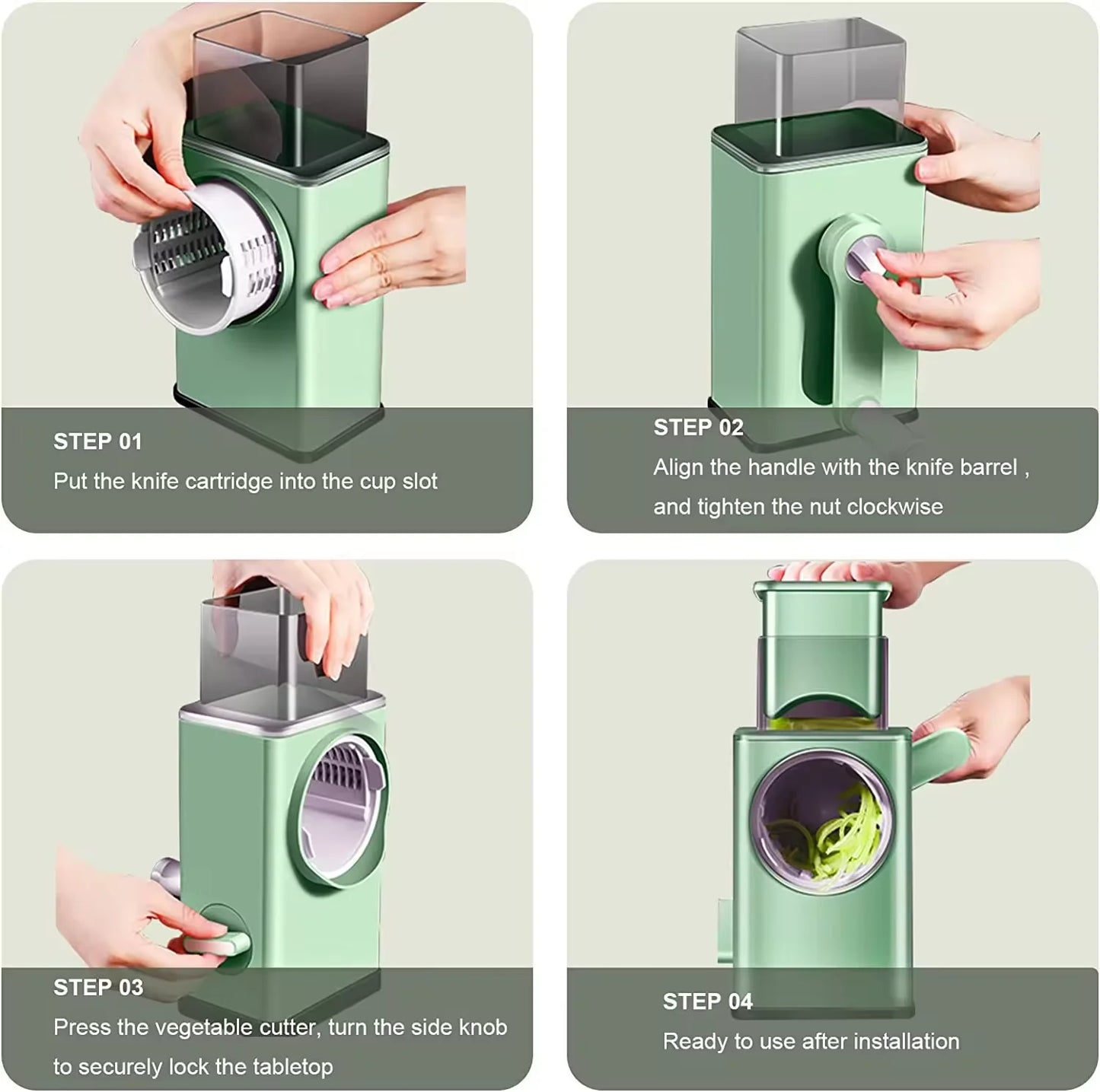 STEP 01
Put the knife cartridge into the cup slot

STEP 02
Align the handle with the knife barrel , and tighten the nut clockwise

STEP 03
Press the vegetable cutter, turn the side knob to securely lock the tabletop

STEP 04
Ready to use after installation